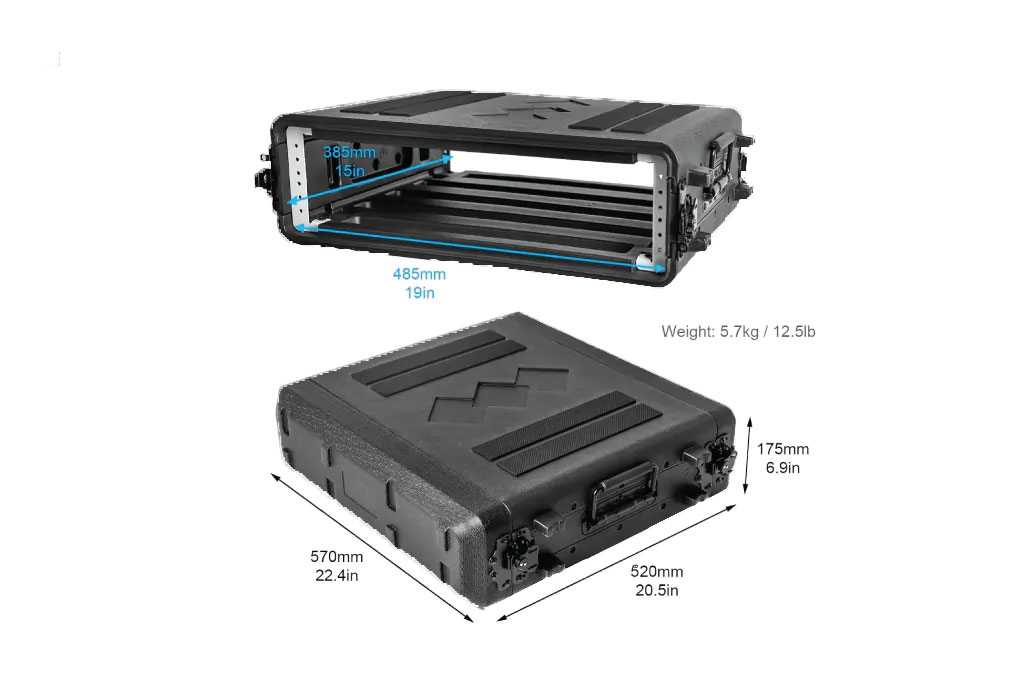 385mm
15in

485mm
19in

Weight: 5.7kg / 12.5lb

175mm
6.9in

570mm
22.4in

520mm
20.5in